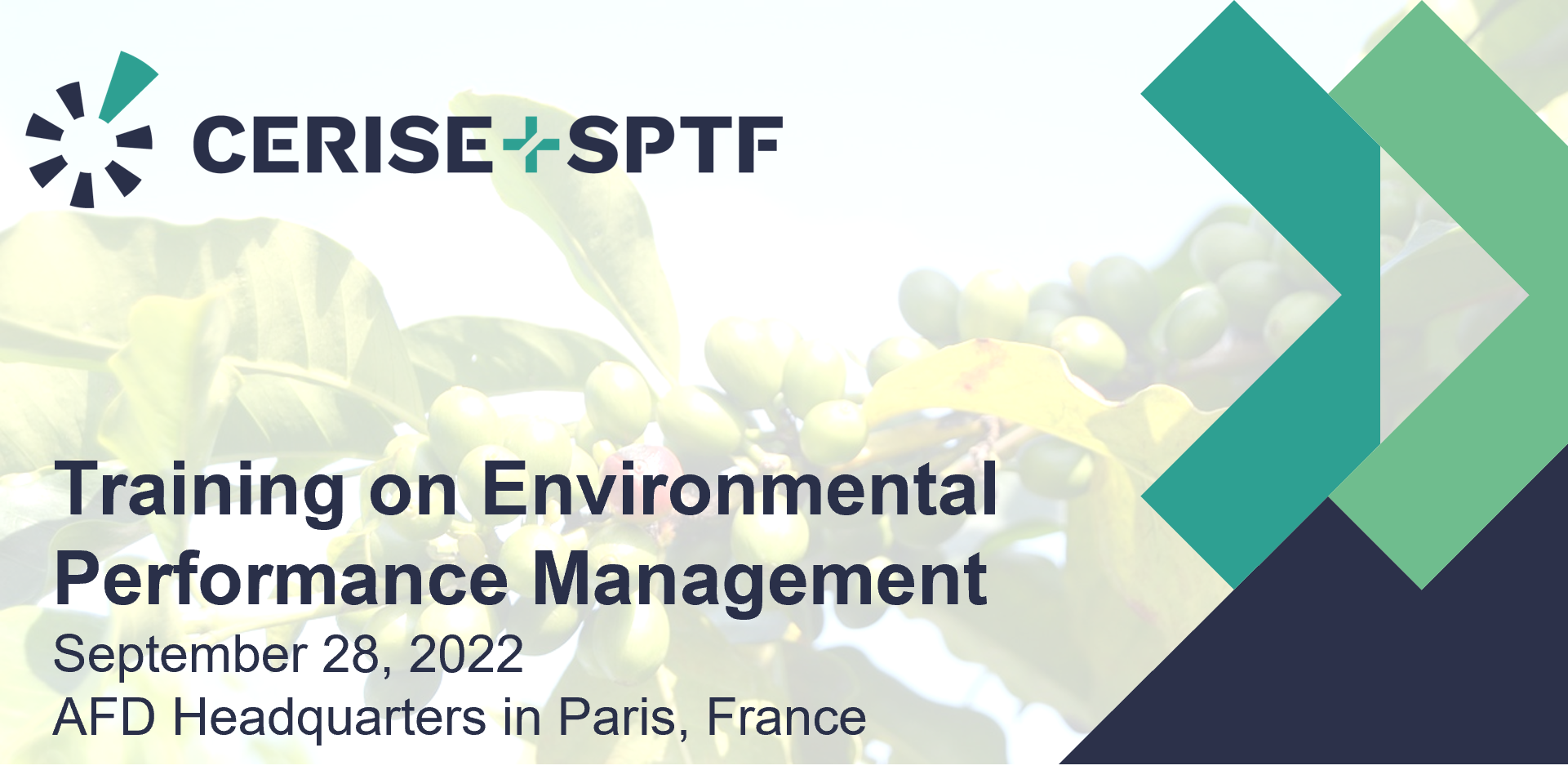 CERISE+SPTF

Training on Environmental Performance Management
September 28, 2022
AFD Headquarters in Paris, France